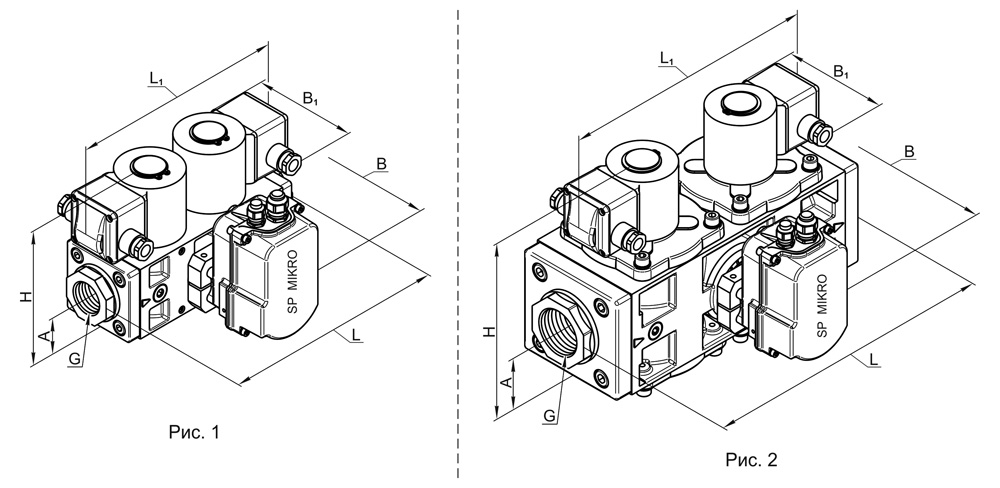 $L_1$

$B_1$

B

H

A

G

SP MIKRO

L

Рис. 1

$L_1$

$B_1$

B

H

A

G

SP MIKRO

L

Рис. 2