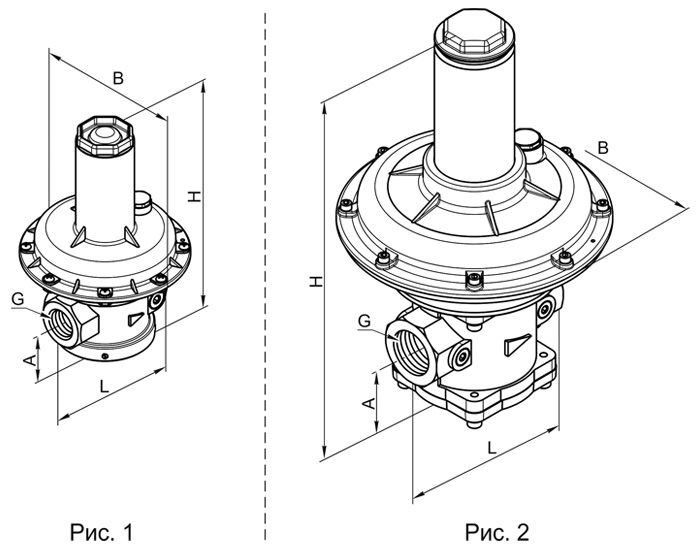 B

H

G

A

L

Рис. 1

B

H

G

A

L

Рис. 2