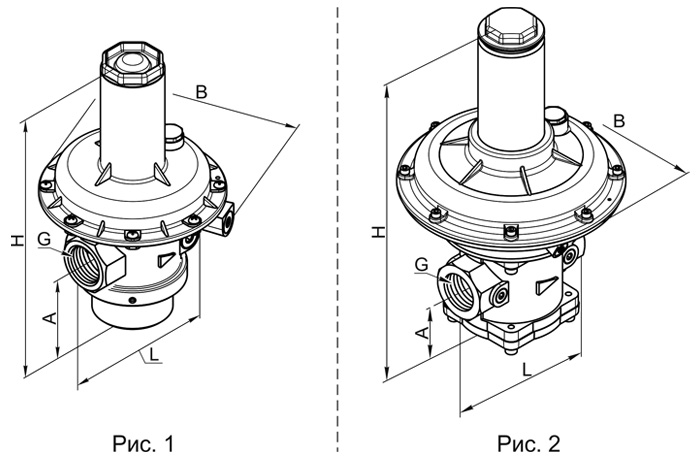 B
H
G
A
L
Рис. 1

B
H
G
A
L
Рис. 2