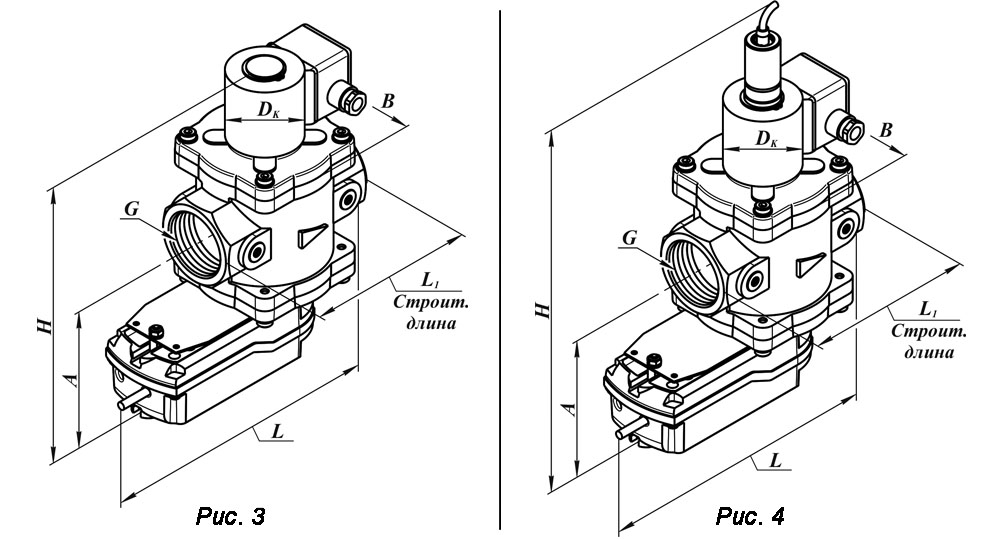 $D_K$

B

G

H

A

$L_1$

Строит. длина

L

Рис. 3

$D_K$

B

G

H

A

$L_1$

Строит. длина

L

Рис. 4